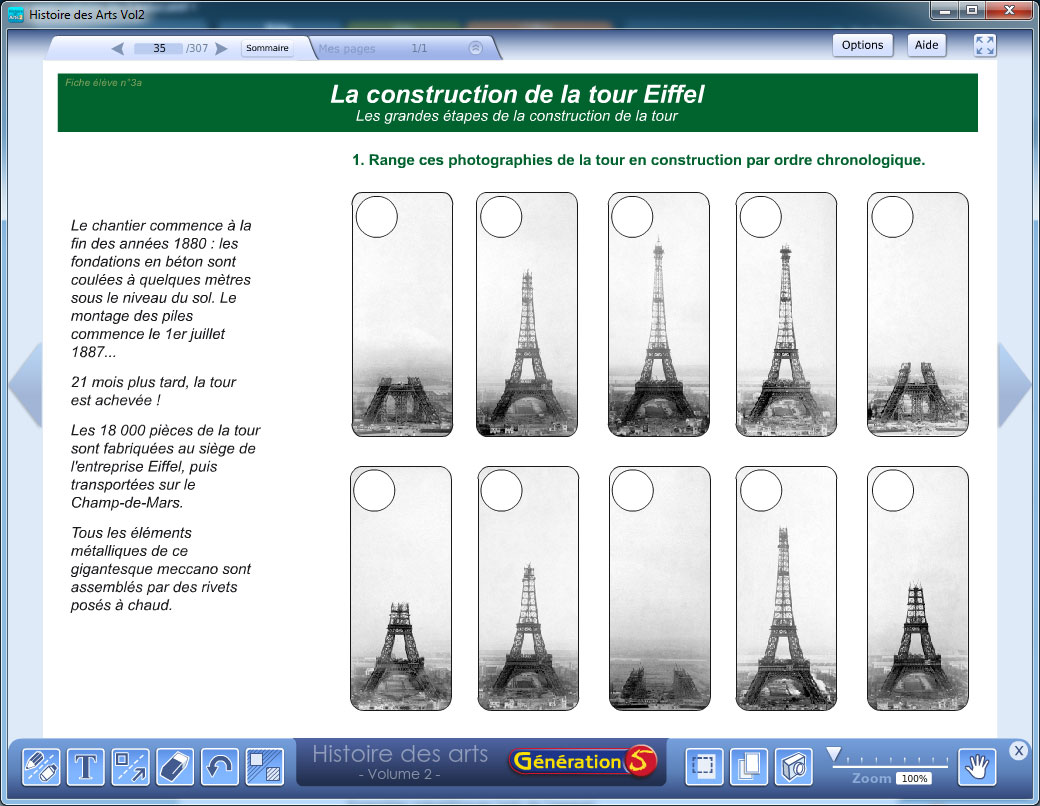 Histoire des Arts Vol2

35 /307 Sommaire Mes pages 1/1

Options Aide

Fiche élève n°3a

La construction de la tour Eiffel
Les grandes étapes de la construction de la tour

1. Range ces photographies de la tour en construction par ordre chronologique.

Le chantier commence à la fin des années 1880 : les fondations en béton sont coulées à quelques mètres sous le niveau du sol. Le montage des piles commence le 1er juillet 1887...

21 mois plus tard, la tour est achevée !

Les 18 000 pièces de la tour sont fabriquées au siège de l'entreprise Eiffel, puis transportées sur le Champ-de-Mars.

Tous les éléments métalliques de ce gigantesque meccano sont assemblés par des rivets posés à chaud.

Histoire des arts
- Volume 2 -

Génération 5

Zoom 100%

X