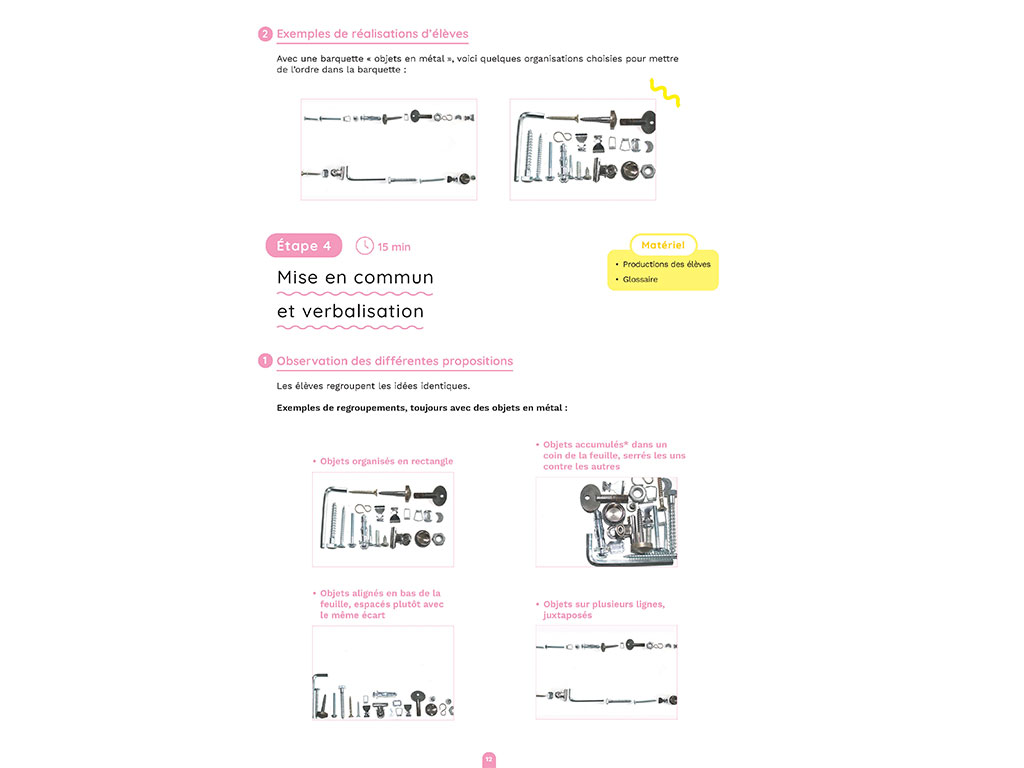 2 Exemples de réalisations d'élèves

Avec une barquette « objets en métal », voici quelques organisations choisies pour mettre de l'ordre dans la barquette :

Étape 4 15 min

Mise en commun et verbalisation

Matériel
• Productions des élèves
• Glossaire

1 Observation des différentes propositions

Les élèves regroupent les idées identiques.

Exemples de regroupements, toujours avec des objets en métal :

• Objets organisés en rectangle

• Objets accumulés* dans un coin de la feuille, serrés les uns contre les autres

• Objets alignés en bas de la feuille, espacés plutôt avec le même écart

• Objets sur plusieurs lignes, juxtaposés

12