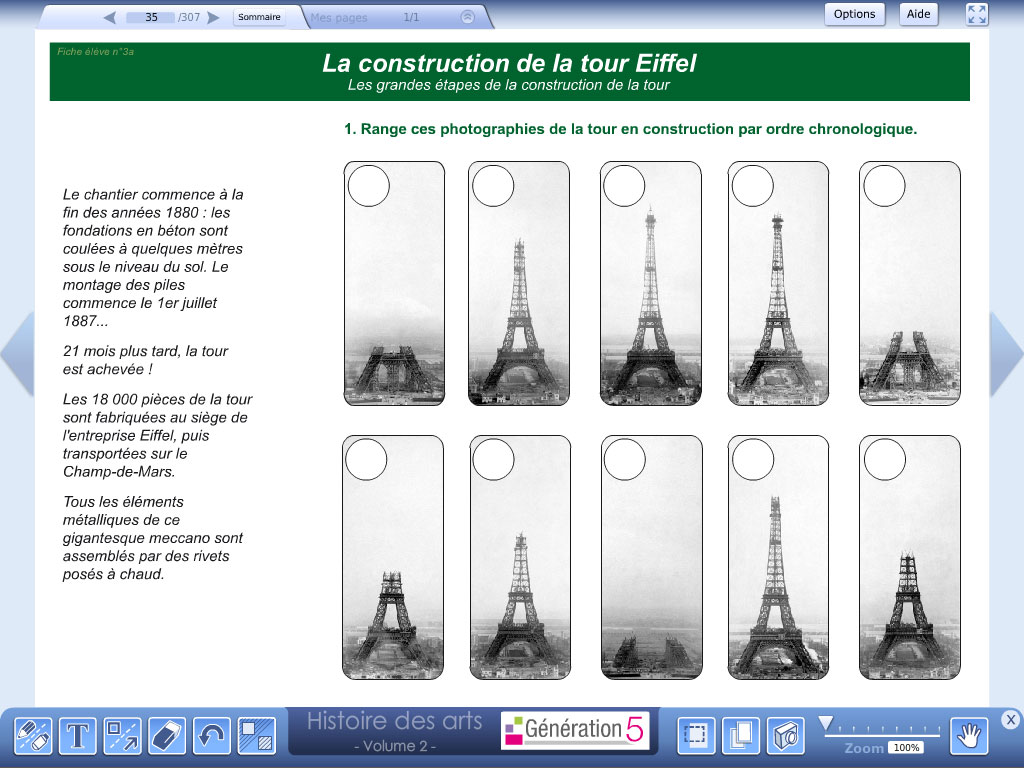 35 /307 Sommaire Mes pages 1/1

Options Aide

Fiche élève n°3a

La construction de la tour Eiffel

Les grandes étapes de la construction de la tour

1. Range ces photographies de la tour en construction par ordre chronologique.

Le chantier commence à la fin des années 1880 : les fondations en béton sont coulées à quelques mètres sous le niveau du sol. Le montage des piles commence le 1er juillet 1887...

21 mois plus tard, la tour est achevée !

Les 18 000 pièces de la tour sont fabriquées au siège de l'entreprise Eiffel, puis transportées sur le Champ-de-Mars.

Tous les éléments métalliques de ce gigantesque meccano sont assemblés par des rivets posés à chaud.

Histoire des arts
- Volume 2 -

Génération 5

Zoom 100%