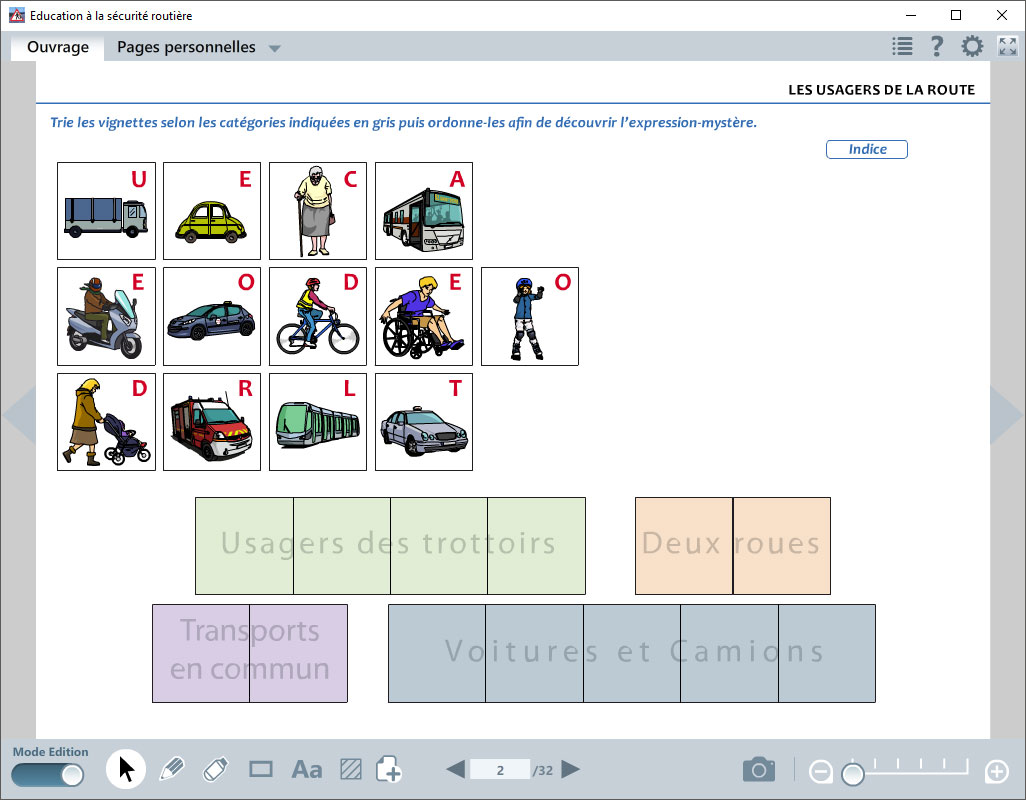 Education à la sécurité routière

Ouvrage
Pages personnelles

LES USAGERS DE LA ROUTE

Trie les vignettes selon les catégories indiquées en gris puis ordonne-les afin de découvrir l'expression-mystère.

Indice

U
E
C
A
E
O
D
E
O
D
R
L
T

Usagers des trottoirs

Deux roues

Transports en commun

Voitures et Camions

Mode Edition

Aa

2
/32